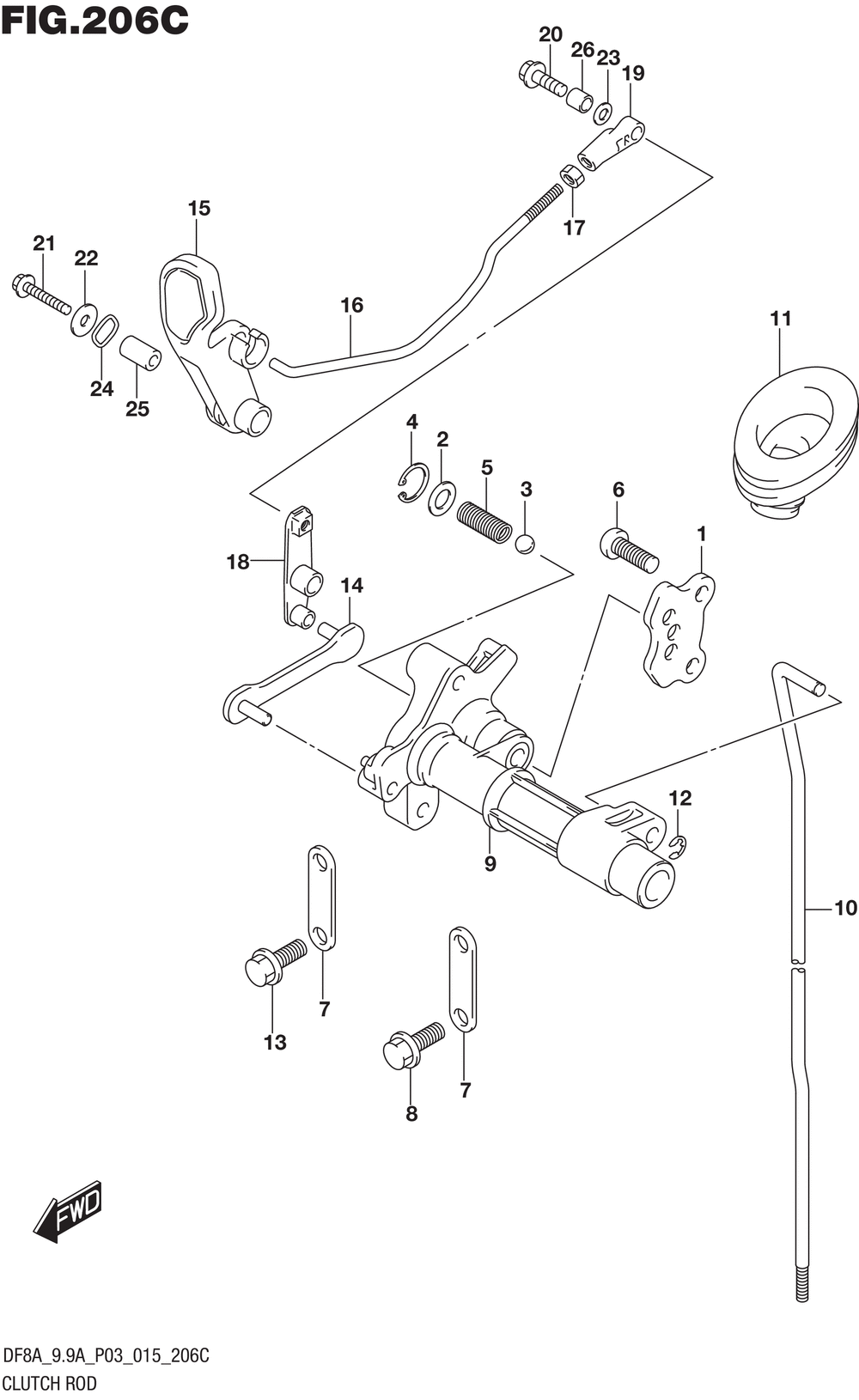 FIG.206C

20
26
23
19
17
15
21
22
16
11
24
25
4
2
5
3
6
1
18
14
12
9
10
7
13
7
8
FWD

DF8A_9.9A_P03_015_206C
CLUTCH ROD